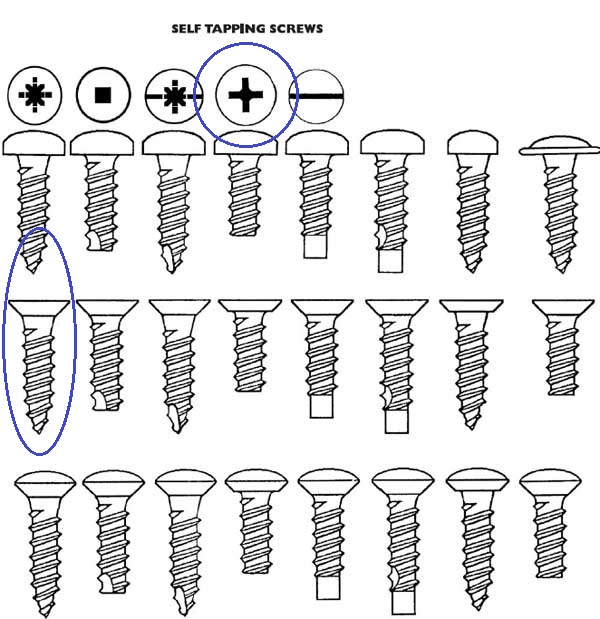 SELF TAPPING SCREWS