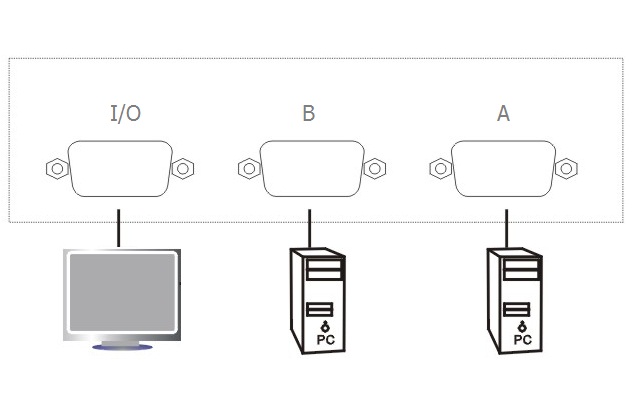 I/O

B

A

PC

PC