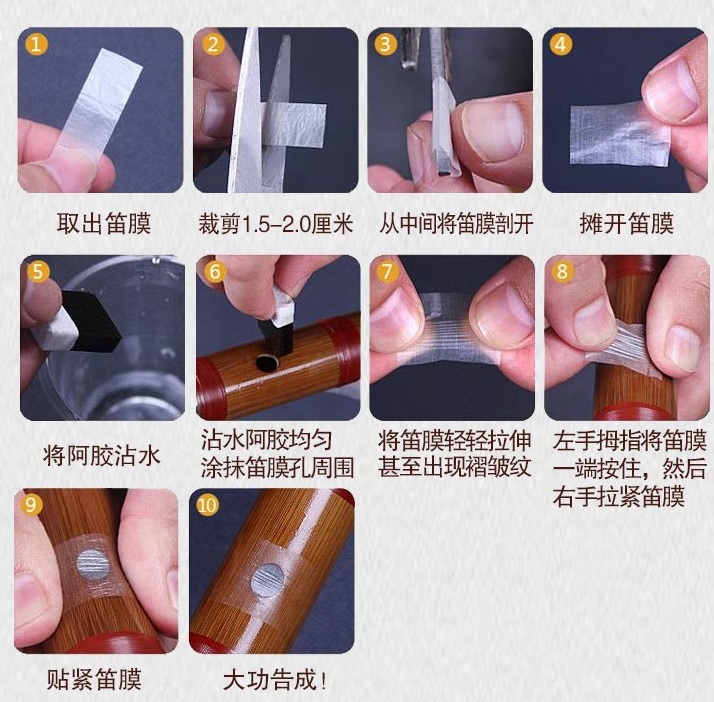 1
取出笛膜

2
裁剪1.5–2.0厘米

3
从中间将笛膜剖开

4
摊开笛膜

5
将阿胶沾水

6
沾水阿胶均匀涂抹笛膜孔周围

7
将笛膜轻轻拉伸甚至出现褶皱纹

8
左手拇指将笛膜一端按住，然后右手拉紧笛膜

9
贴紧笛膜

10
大功告成！