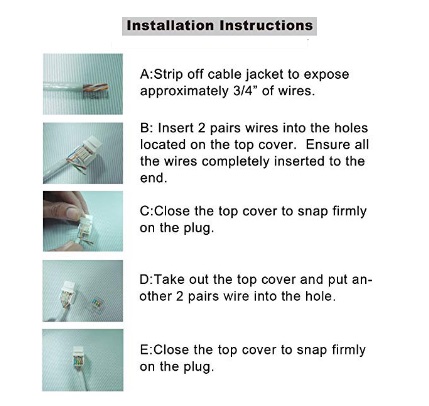 Installation Instructions

A:Strip off cable jacket to expose approximately 3/4” of wires.

B: Insert 2 pairs wires into the holes located on the top cover. Ensure all the wires completely inserted to the end.

C:Close the top cover to snap firmly on the plug.

D:Take out the top cover and put another 2 pairs wire into the hole.

E:Close the top cover to snap firmly on the plug.