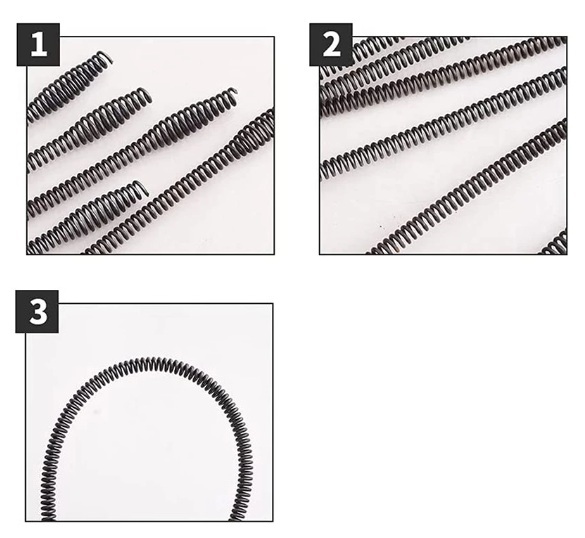 1

2

3