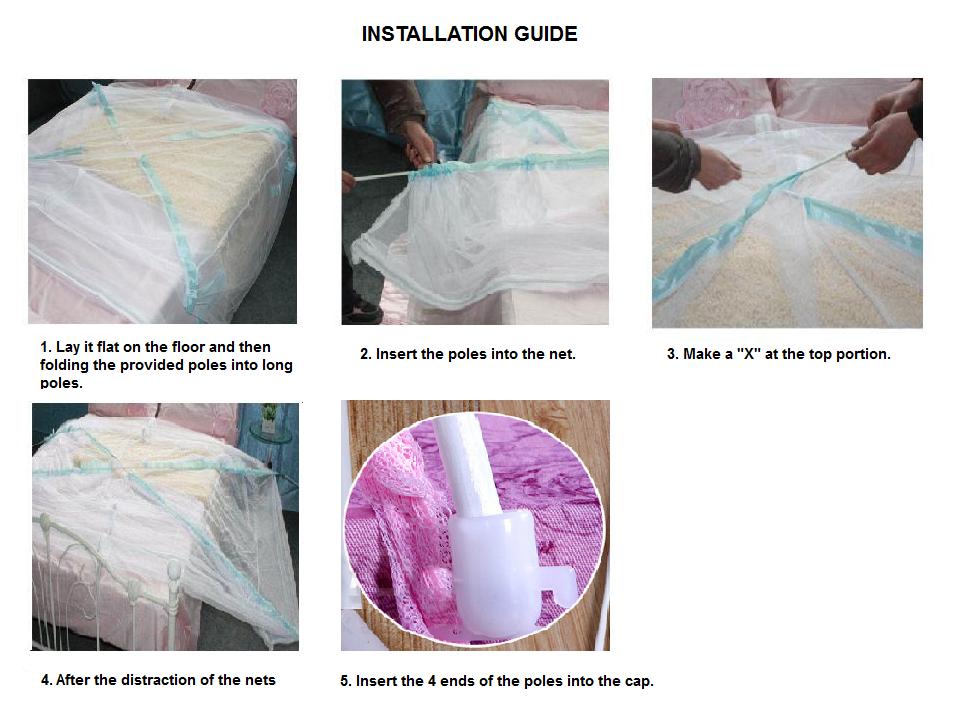 INSTALLATION GUIDE

1. Lay it flat on the floor and then folding the provided poles into long poles.

2. Insert the poles into the net.

3. Make a "X" at the top portion.

4. After the distraction of the nets

5. Insert the 4 ends of the poles into the cap.