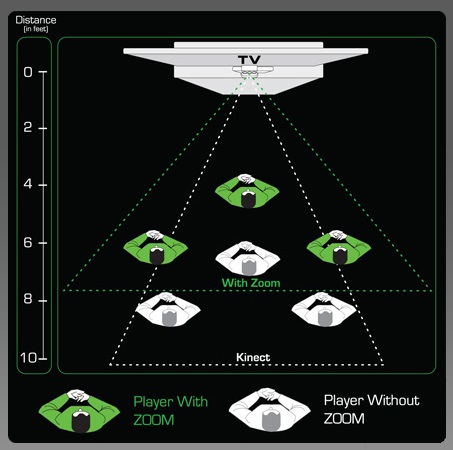 Distance
[in feet]

0
2
4
6
8
10

TV

With Zoom

Kinect

Player With ZOOM

Player Without ZOOM