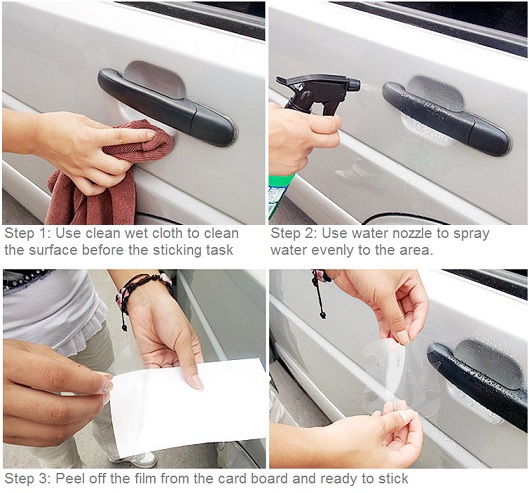 Step 1: Use clean wet cloth to clean the surface before the sticking task

Step 2: Use water nozzle to spray water evenly to the area.

Step 3: Peel off the film from the card board and ready to stick