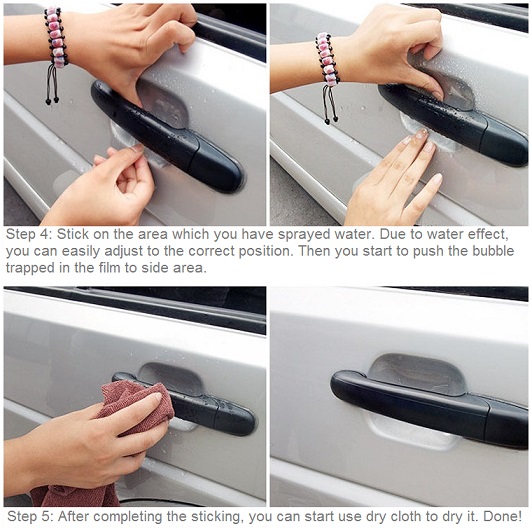 Step 4: Stick on the area which you have sprayed water. Due to water effect, you can easily adjust to the correct position. Then you start to push the bubble trapped in the film to side area.

Step 5: After completing the sticking, you can start use dry cloth to dry it. Done!